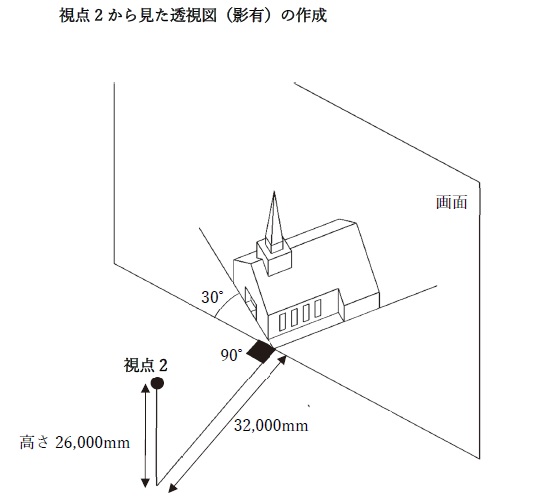 視点 2 から見た透視図（影有）の作成

画面

30°

90°

視点 2

32,000mm

高さ 26,000mm